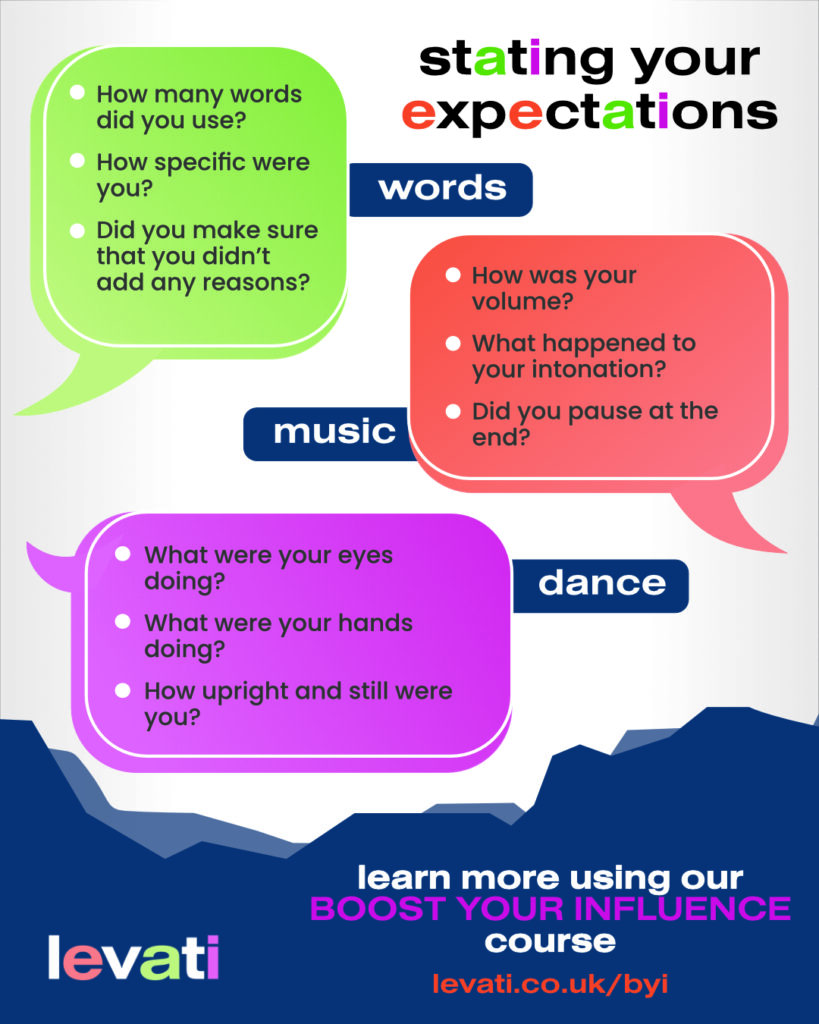 stating your expectations

- How many words did you use?
- How specific were you?
- Did you make sure that you didn't add any reasons?

words

- How was your volume?
- What happened to your intonation?
- Did you pause at the end?

music

- What were your eyes doing?
- What were your hands doing?
- How upright and still were you?

dance

learn more using our BOOST YOUR INFLUENCE course

levati

levati.co.uk/byi